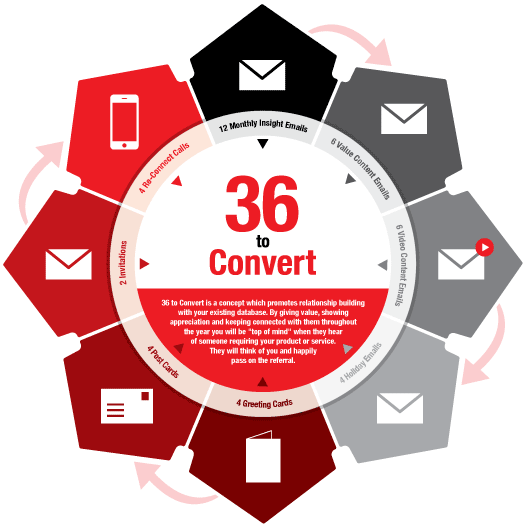 12 Monthly Insight Emails

6 Value Content Emails

6 Video Content Emails

4 Holiday Emails

4 Greeting Cards

4 Post Cards

2 Invitations

4 Re-Connect Calls

36
to
Convert

36 to Convert is a concept which promotes relationship building with your existing database. By giving value, showing appreciation and keeping connected with them throughout the year you will be "top of mind" when they hear of someone requiring your product or service. They will think of you and happily pass on the referral.